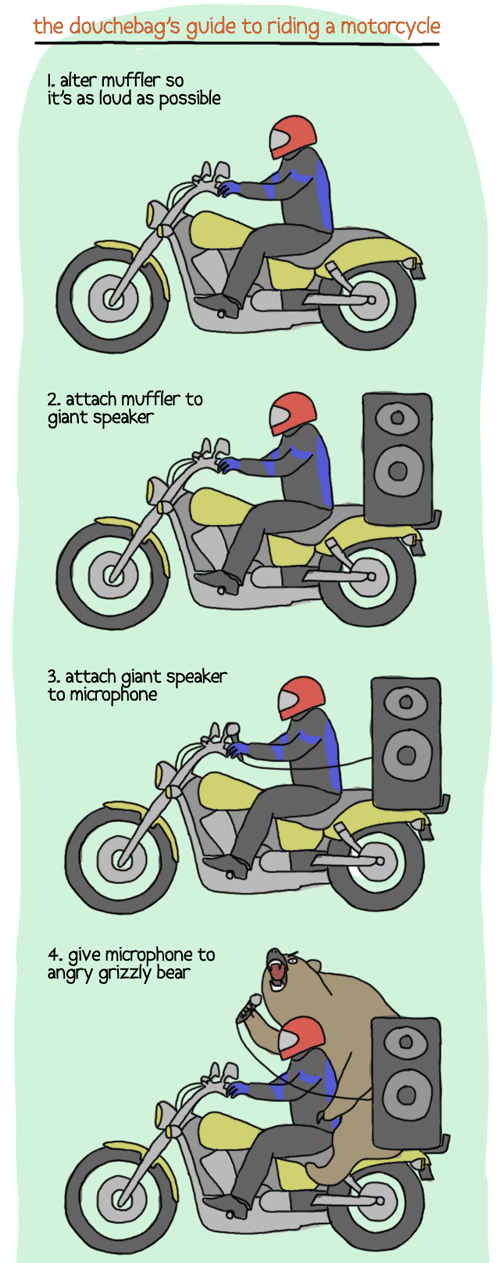 the douchebag's guide to riding a motorcycle

1. alter muffler so it's as loud as possible

2. attach muffler to giant speaker

3. attach giant speaker to microphone

4. give microphone to angry grizzly bear