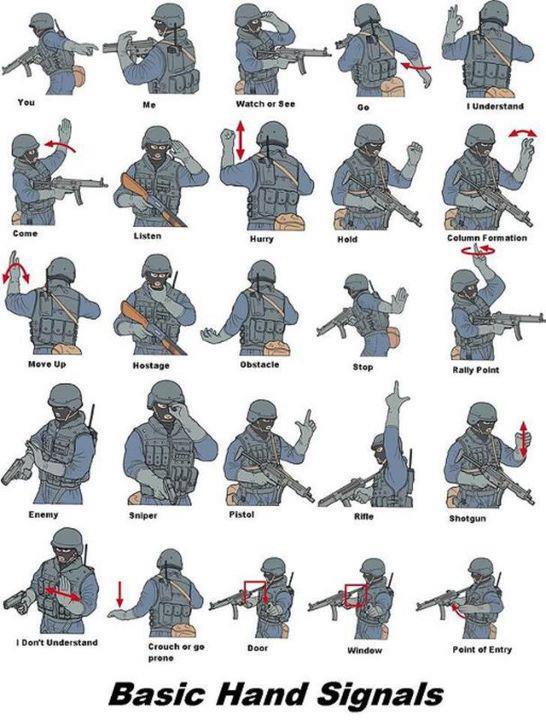 You

Me

Watch or See

Go

I Understand

Come

Listen

Hurry

Hold

Column Formation

Move Up

Hostage

Obstacle

Stop

Rally Point

Enemy

Sniper

Pistol

Rifle

Shotgun

I Don't Understand

Crouch or go prone

Door

Window

Point of Entry

Basic Hand Signals